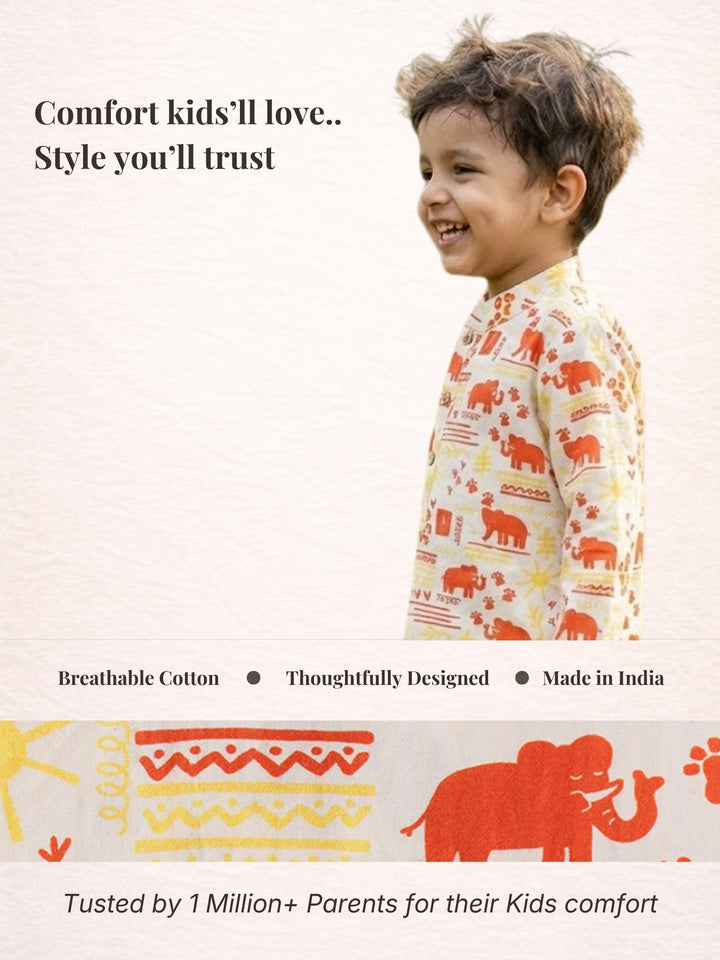 Comfort kids'll love..
Style you'll trust

Breathable Cotton ● Thoughtfully Designed ● Made in India

Tusted by 1 Million+ Parents for their Kids comfort