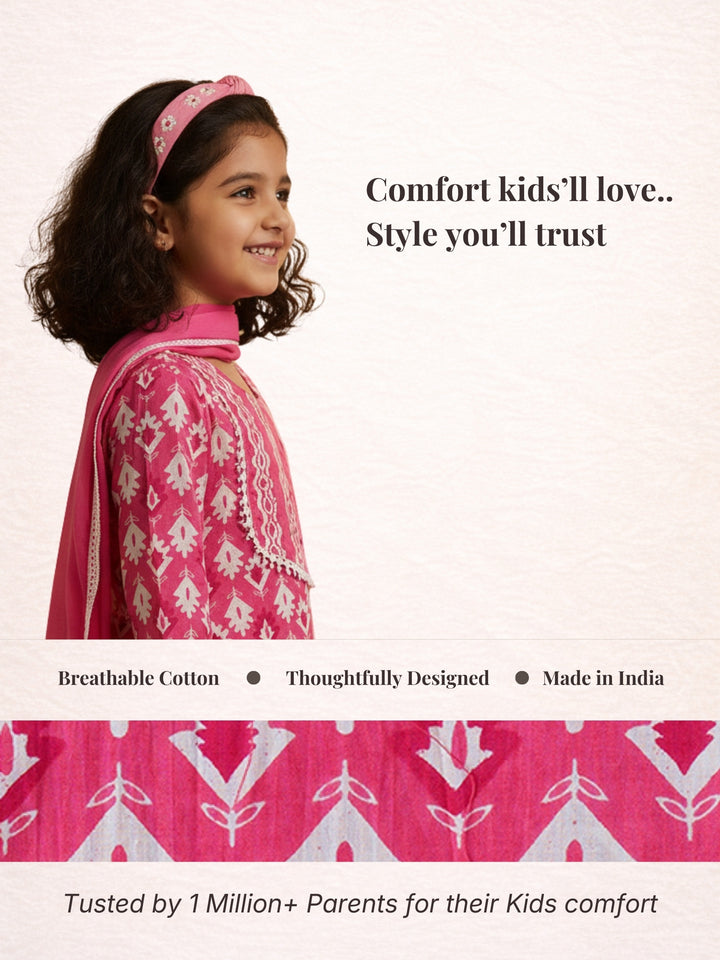 Comfort kids'll love..
Style you'll trust

Breathable Cotton ● Thoughtfully Designed ● Made in India

Tusted by 1 Million+ Parents for their Kids comfort