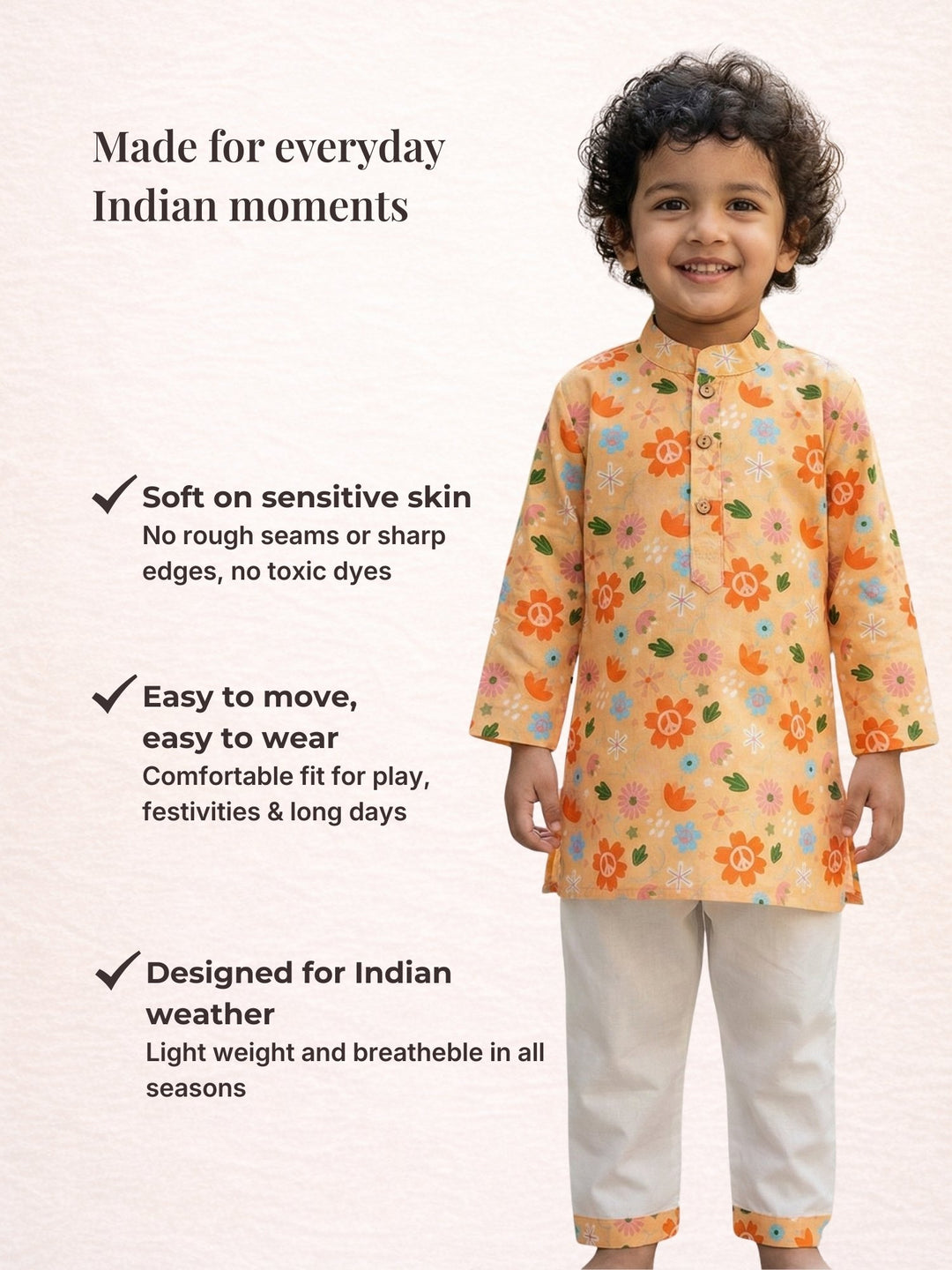 Made for everyday Indian moments

✓ Soft on sensitive skin
No rough seams or sharp edges, no toxic dyes

✓ Easy to move, easy to wear
Comfortable fit for play, festivities & long days

✓ Designed for Indian weather
Light weight and breatheble in all seasons