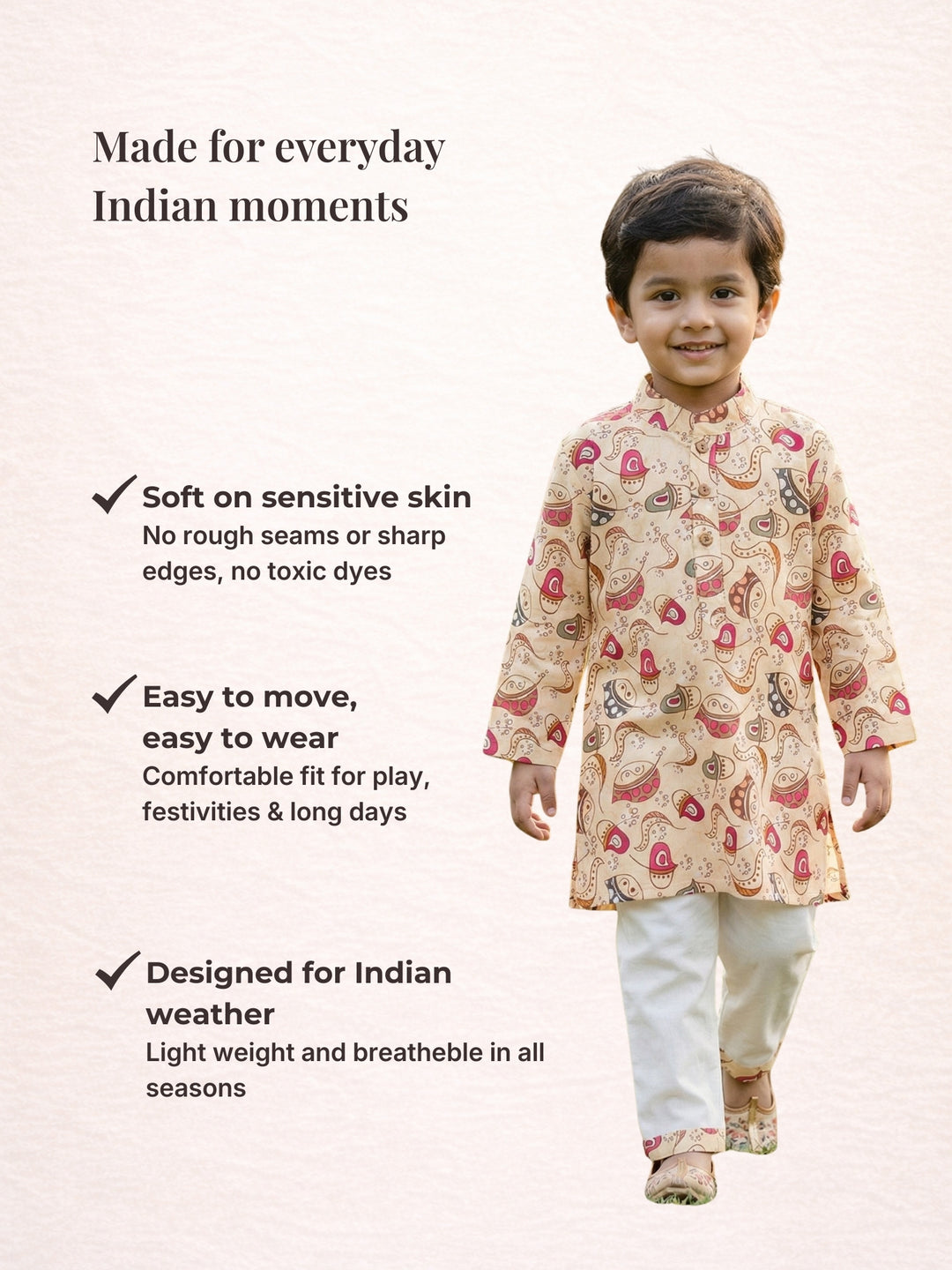 Made for everyday Indian moments

✓ Soft on sensitive skin
No rough seams or sharp edges, no toxic dyes

✓ Easy to move, easy to wear
Comfortable fit for play, festivities & long days

✓ Designed for Indian weather
Light weight and breatheble in all seasons