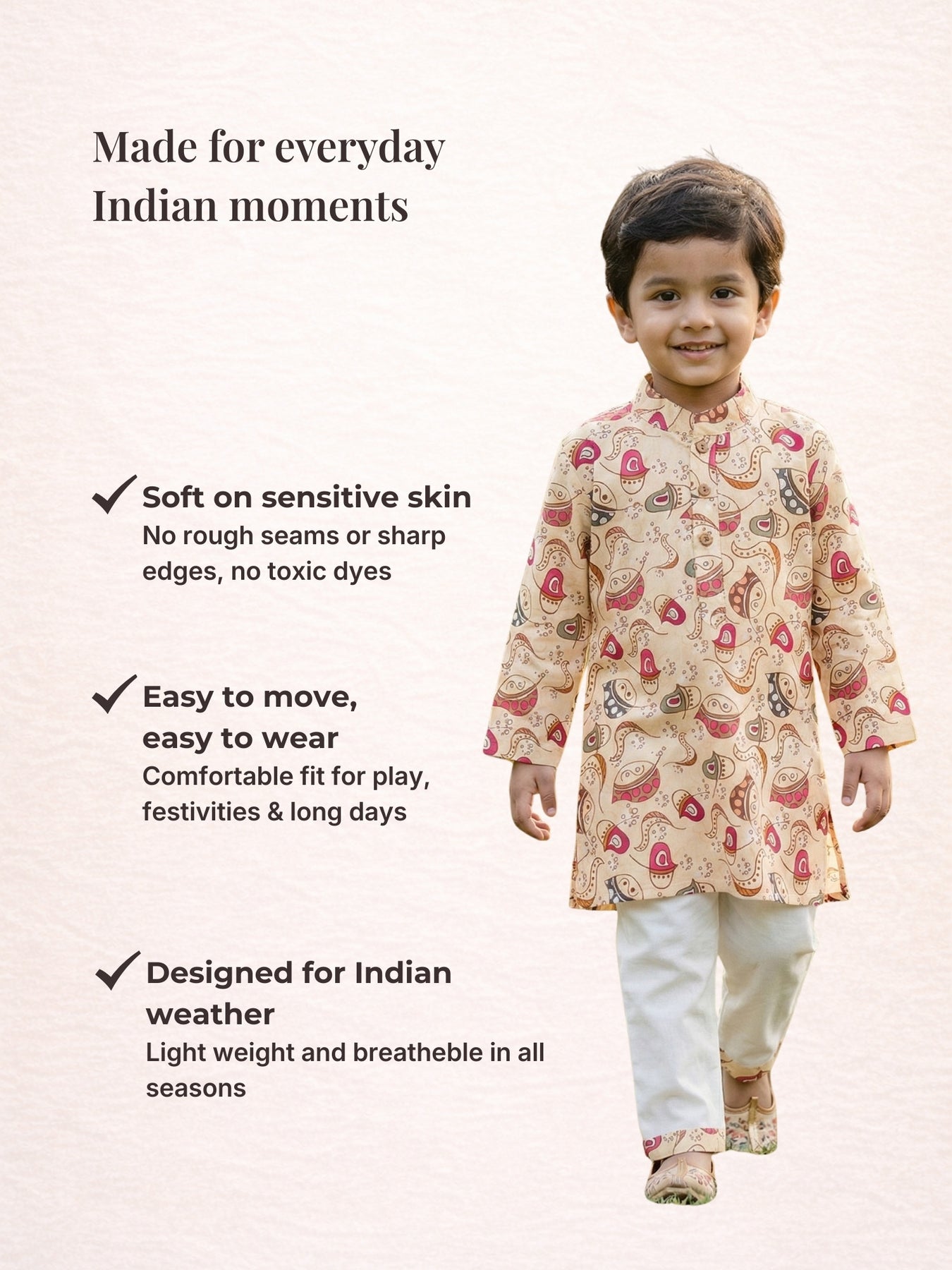 Made for everyday Indian moments

✓ Soft on sensitive skin
No rough seams or sharp edges, no toxic dyes

✓ Easy to move, easy to wear
Comfortable fit for play, festivities & long days

✓ Designed for Indian weather
Light weight and breatheble in all seasons