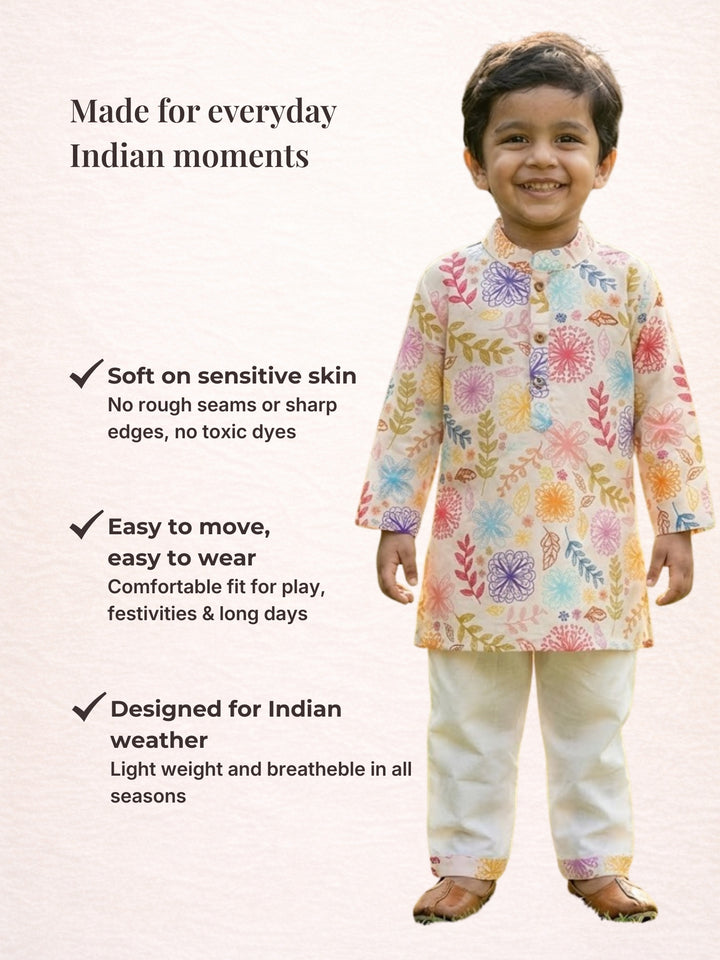 Made for everyday Indian moments

✓ Soft on sensitive skin
No rough seams or sharp edges, no toxic dyes

✓ Easy to move, easy to wear
Comfortable fit for play, festivities & long days

✓ Designed for Indian weather
Light weight and breatheble in all seasons